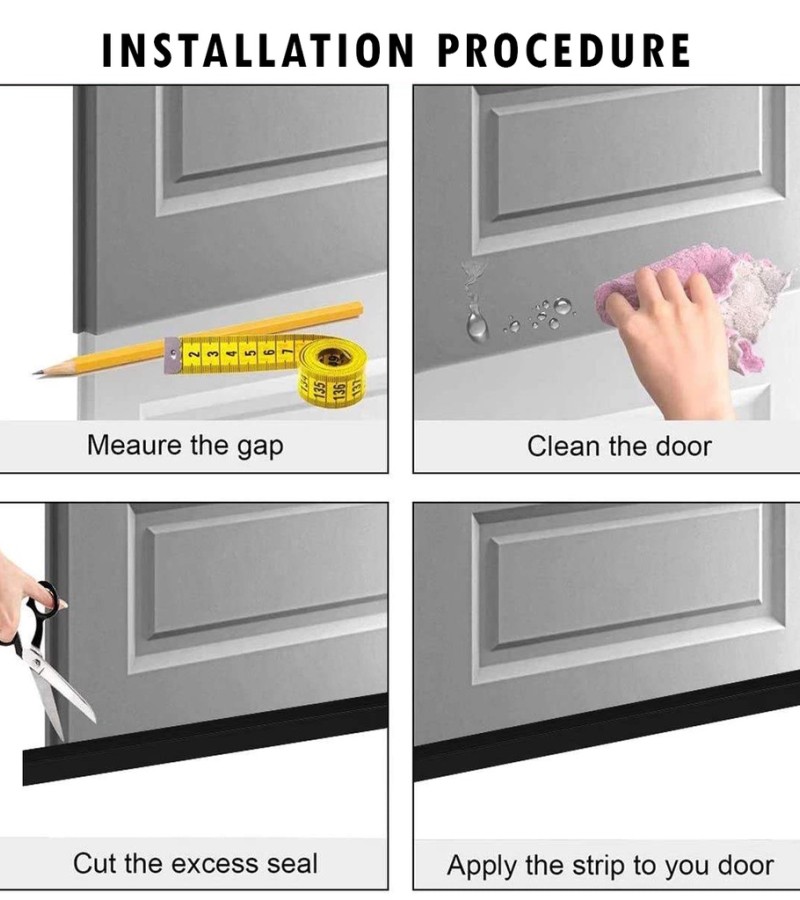 INSTALLATION PROCEDURE

2 3 4 5 6 7
134 135 136 137

Meaure the gap

Clean the door

Cut the excess seal

Apply the strip to you door